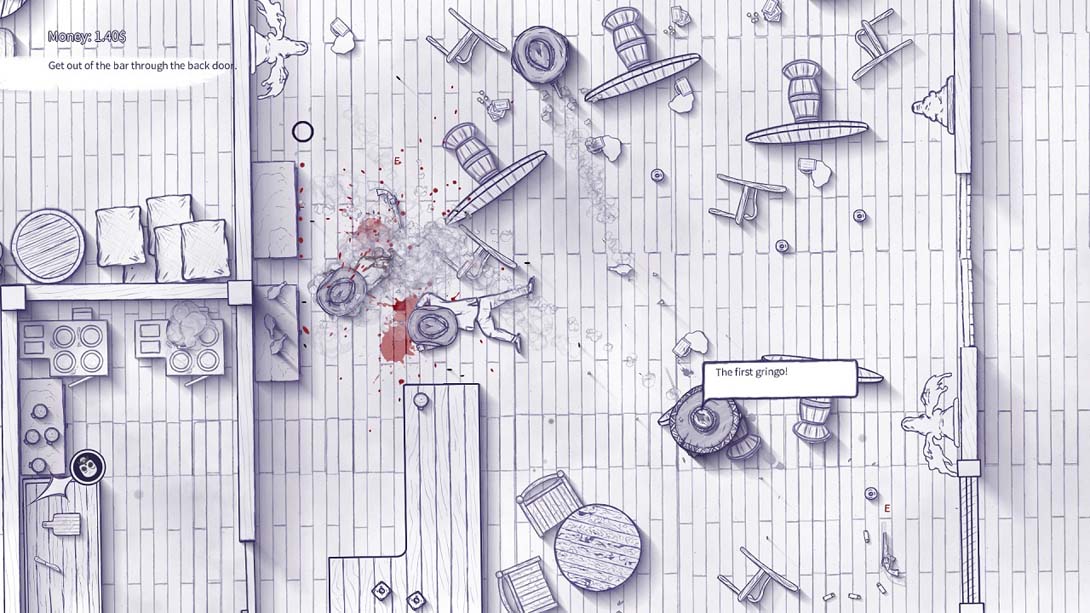 Money: 1.40$

Get out of the bar through the back door.

E

The first gringo!

E